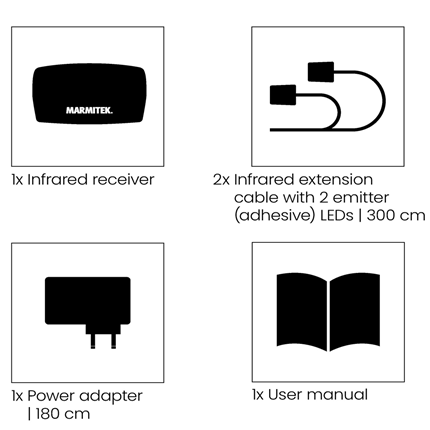 MARMITEK.

1x Infrared receiver

2x Infrared extension cable with 2 emitter (adhesive) LEDs | 300 cm

1x Power adapter | 180 cm

1x User manual